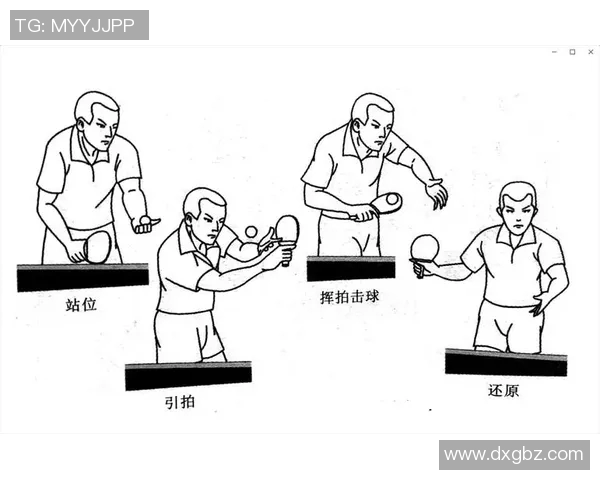 TG: MYYJJPP

站位

引拍

挥拍击球

还原

www.dxgbz.com